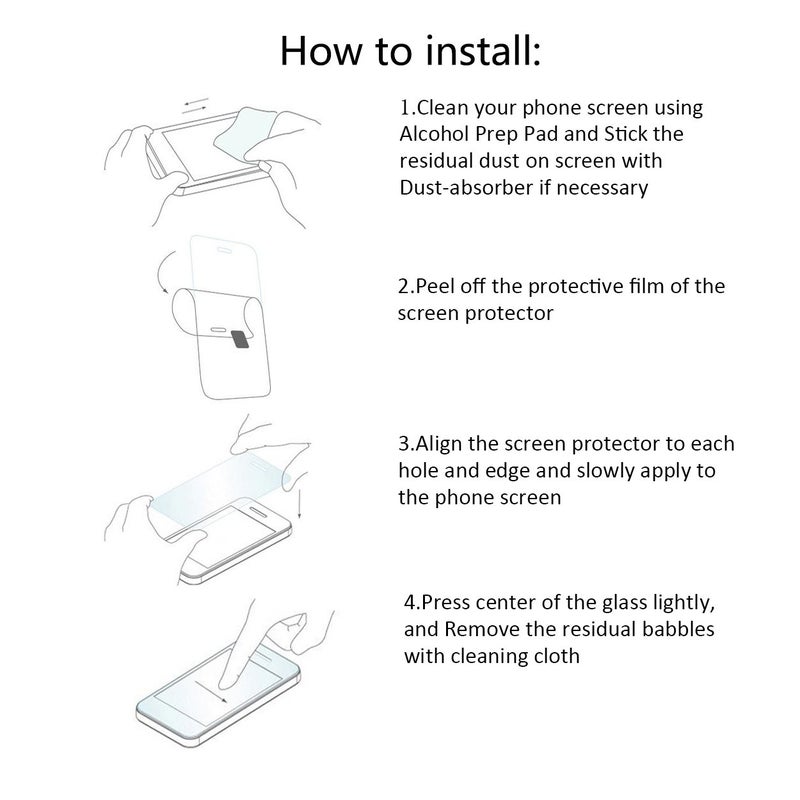 How to install:

1.Clean your phone screen using Alcohol Prep Pad and Stick the residual dust on screen with Dust-absorber if necessary

2.Peel off the protective film of the screen protector

3.Align the screen protector to each hole and edge and slowly apply to the phone screen

4.Press center of the glass lightly, and Remove the residual babbles with cleaning cloth